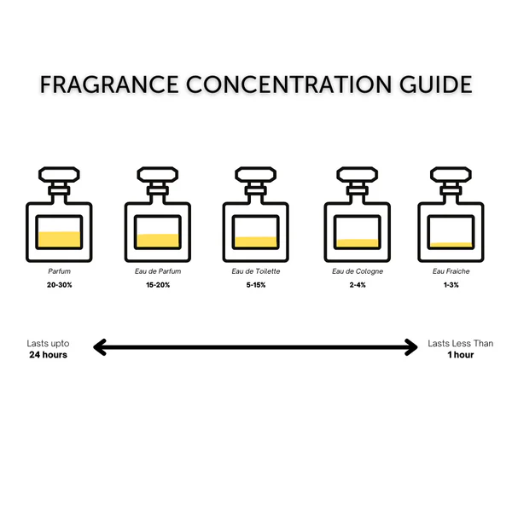 FRAGRANCE CONCENTRATION GUIDE

Parfum
20-30%

Eau de Parfum
15-20%

Eau de Toilette
5-15%

Eau de Cologne
2-4%

Eau Fraiche
1-3%

Lasts upto
24 hours

Lasts Less Than
1 hour